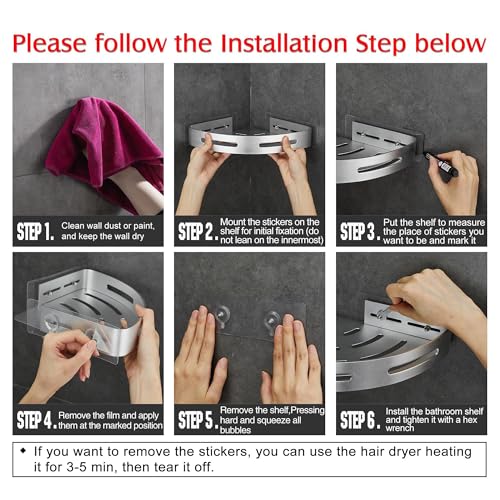 Please follow the Installation Step below

STEP 1. Clean wall dust or paint, and keep the wall dry

STEP 2. Mount the stickers on the shelf for initial fixation (do not lean on the innermost)

STEP 3. Put the shelf to measure the place of stickers you want to be and mark it

STEP 4. Remove the film and apply them at the marked position

STEP 5. Remove the shelf,Pressing hard and squeeze all bubbles

STEP 6. Install the bathroom shelf and tighten it with a hex wrench

◆ If you want to remove the stickers, you can use the hair dryer heating it for 3-5 min, then tear it off.