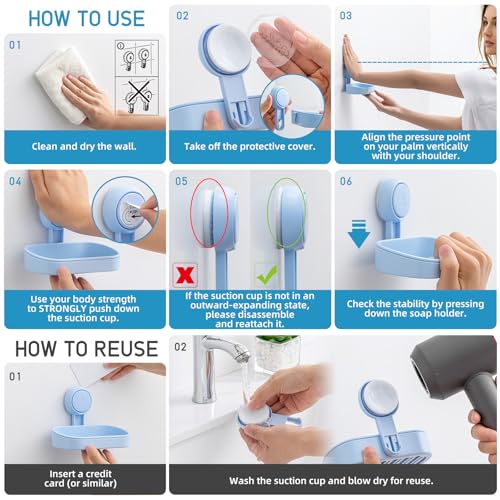 HOW TO USE

01

Clean and dry the wall.

02

Take off the protective cover.

03

Align the pressure point on your palm vertically with your shoulder.

04

Use your body strength to STRONGLY push down the suction cup.

05

If the suction cup is not in an outward-expanding state, please disassemble and reattach it.

06

Check the stability by pressing down the soap holder.

HOW TO REUSE

01

Insert a credit card (or similar)

02

Wash the suction cup and blow dry for reuse.