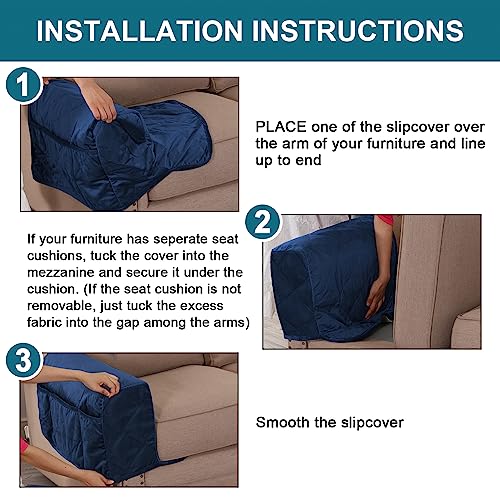 INSTALLATION INSTRUCTIONS

1

PLACE one of the slipcover over the arm of your furniture and line up to end

2

If your furniture has seperate seat cushions, tuck the cover into the mezzanine and secure it under the cushion. (If the seat cushion is not removable, just tuck the excess fabric into the gap among the arms)

3

Smooth the slipcover