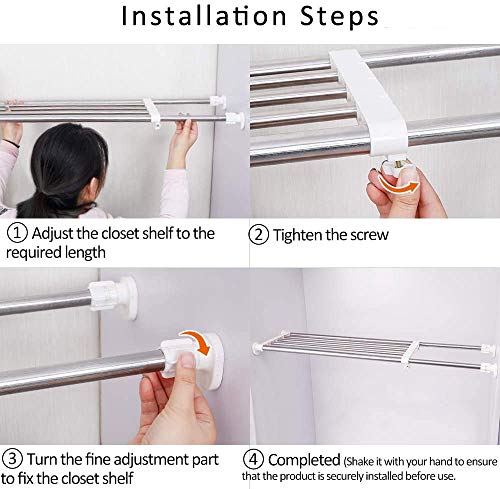 Installation Steps

① Adjust the closet shelf to the required length

② Tighten the screw

③ Turn the fine adjustment part to fix the closet shelf

④ Completed (Shake it with your hand to ensure that the product is securely installed before use.