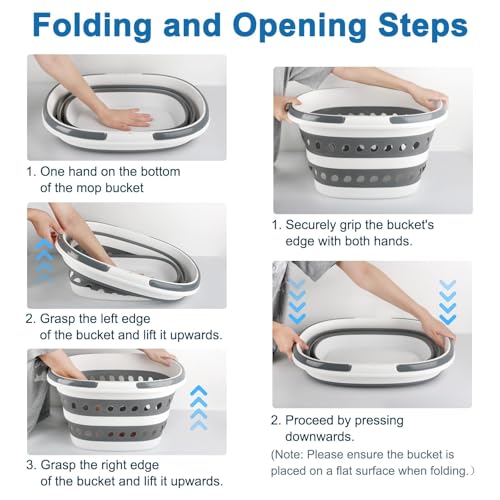 Folding and Opening Steps

1. One hand on the bottom of the mop bucket

2. Grasp the left edge of the bucket and lift it upwards.

3. Grasp the right edge of the bucket and lift it upwards.

1. Securely grip the bucket's edge with both hands.

2. Proceed by pressing downwards.

(Note: Please ensure the bucket is placed on a flat surface when folding.)