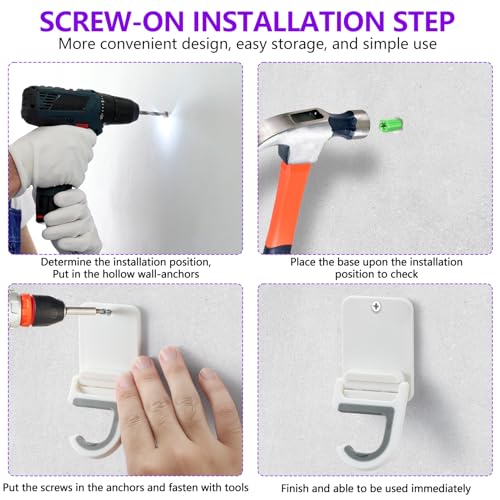 SCREW-ON INSTALLATION STEP
More convenient design, easy storage, and simple use

Determine the installation position, Put in the hollow wall-anchors

Place the base upon the installation position to check

Put the screws in the anchors and fasten with tools

Finish and able to be used immediately