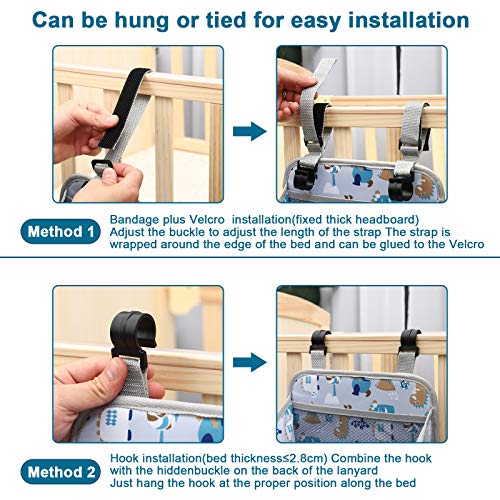 Can be hung or tied for easy installation

Method 1

Bandage plus Velcro installation(fixed thick headboard)
Adjust the buckle to adjust the length of the strap The strap is wrapped around the edge of the bed and can be glued to the Velcro

Method 2

Hook installation(bed thickness≤2.8cm) Combine the hook with the hiddenbuckle on the back of the lanyard
Just hang the hook at the proper position along the bed