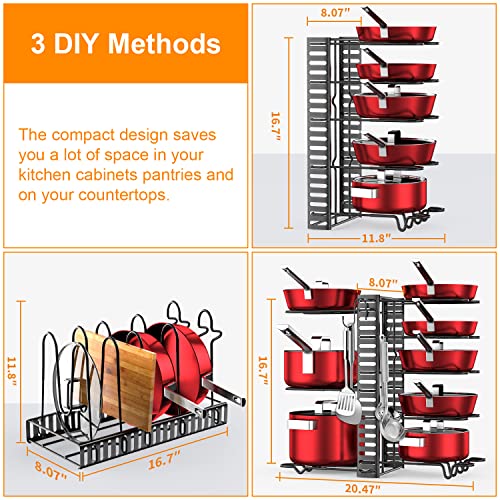 3 DIY Methods

The compact design saves you a lot of space in your kitchen cabinets pantries and on your countertops.

8.07"
16.7"
11.8"

11.8"
8.07"
16.7"

8.07"
16.7"
20.47"