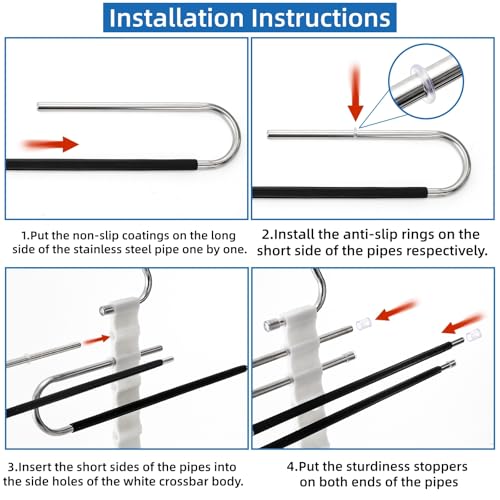 Installation Instructions

1.Put the non-slip coatings on the long side of the stainless steel pipe one by one.

2.Install the anti-slip rings on the short side of the pipes respectively.

3.Insert the short sides of the pipes into the side holes of the white crossbar body.

4.Put the sturdiness stoppers on both ends of the pipes