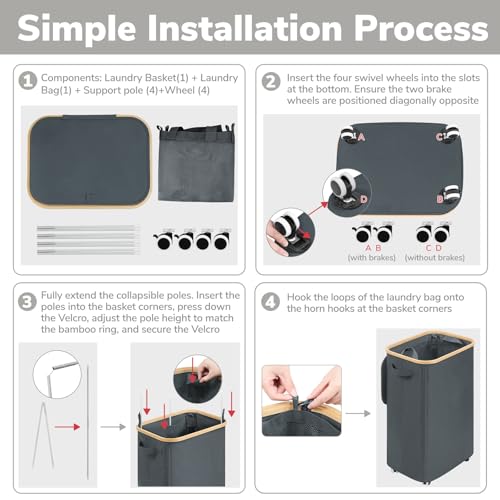 Simple Installation Process

1 Components: Laundry Basket(1) + Laundry Bag(1) + Support pole (4)+Wheel (4)

2 Insert the four swivel wheels into the slots at the bottom. Ensure the two brake wheels are positioned diagonally opposite

A
C
D
B

A B
(with brakes)

C D
(without brakes)

3 Fully extend the collapsible poles. Insert the poles into the basket corners, press down the Velcro, adjust the pole height to match the bamboo ring, and secure the Velcro

4 Hook the loops of the laundry bag onto the horn hooks at the basket corners