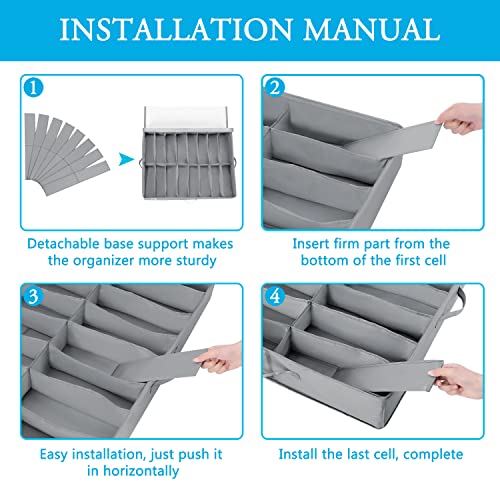 INSTALLATION MANUAL

1

Detachable base support makes the organizer more sturdy

2

Insert firm part from the bottom of the first cell

3

Easy installation, just push it in horizontally

4

Install the last cell, complete