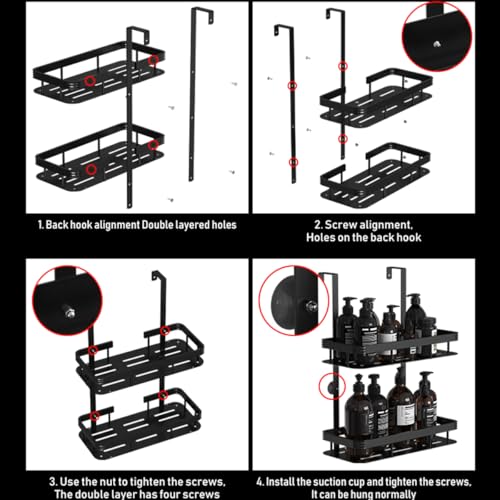 1. Back hook alignment Double layered holes

2. Screw alignment,
Holes on the back hook

3. Use the nut to tighten the screws,
The double layer has four screws

4. Install the suction cup and tighten the screws,
It can be hung normally