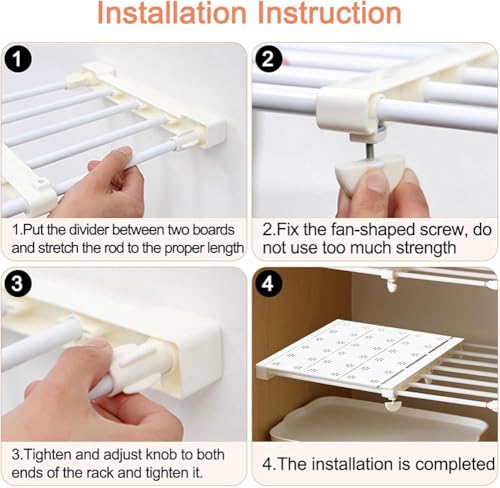 Installation Instruction

1

1.Put the divider between two boards and stretch the rod to the proper length

2

2.Fix the fan-shaped screw, do not use too much strength

3

3.Tighten and adjust knob to both ends of the rack and tighten it.

4

4.The installation is completed