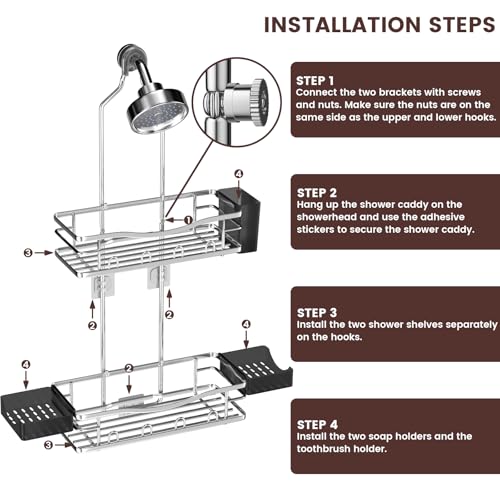 INSTALLATION STEPS

STEP 1
Connect the two brackets with screws and nuts. Make sure the nuts are on the same side as the upper and lower hooks.

STEP 2
Hang up the shower caddy on the showerhead and use the adhesive stickers to secure the shower caddy.

STEP 3
Install the two shower shelves separately on the hooks.

STEP 4
Install the two soap holders and the toothbrush holder.

4
1
3
2
2
4
4
2
3