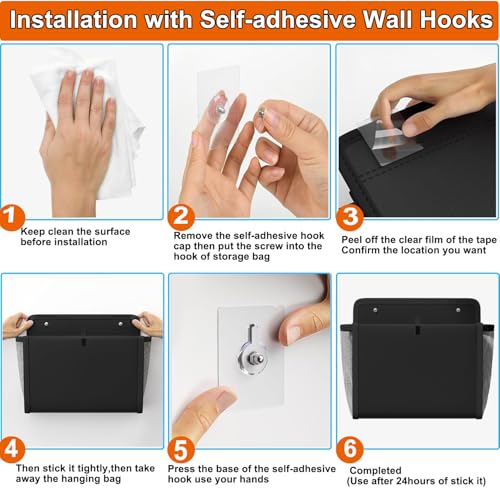 Installation with Self-adhesive Wall Hooks

1
Keep clean the surface before installation

2
Remove the self-adhesive hook cap then put the screw into the hook of storage bag

3
Peel off the clear film of the tape
Confirm the location you want

4
Then stick it tightly,then take away the hanging bag

5
Press the base of the self-adhesive hook use your hands

6
Completed
(Use after 24hours of stick it)