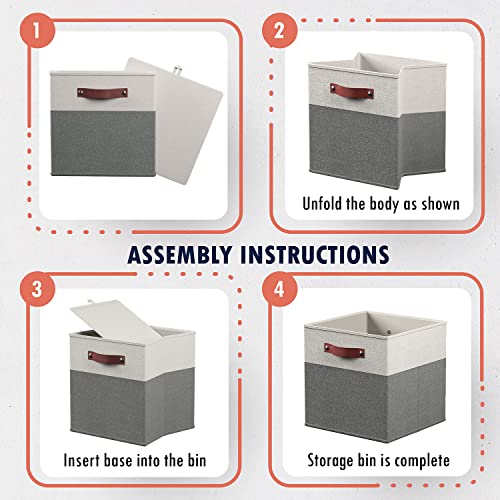 1

2

Unfold the body as shown

ASSEMBLY INSTRUCTIONS

3

Insert base into the bin

4

Storage bin is complete