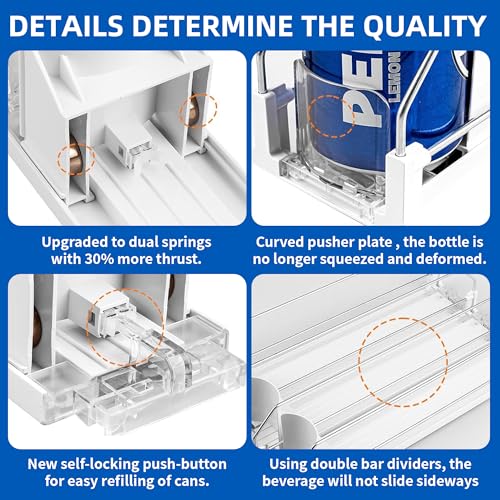 DETAILS DETERMINE THE QUALITY

Upgraded to dual springs with 30% more thrust.

Curved pusher plate , the bottle is no longer squeezed and deformed.

New self-locking push-button for easy refilling of cans.

Using double bar dividers, the beverage will not slide sideways