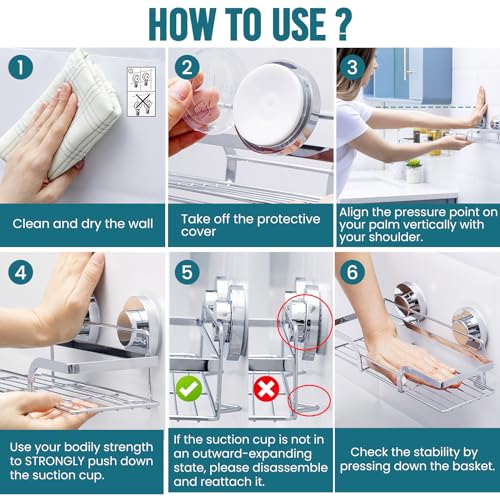 HOW TO USE ?

1

Clean and dry the wall

2

Take off the protective cover

3

Align the pressure point on your palm vertically with your shoulder.

4

Use your bodily strength to STRONGLY push down the suction cup.

5

If the suction cup is not in an outward-expanding state, please disassemble and reattach it.

6

Check the stability by pressing down the basket.