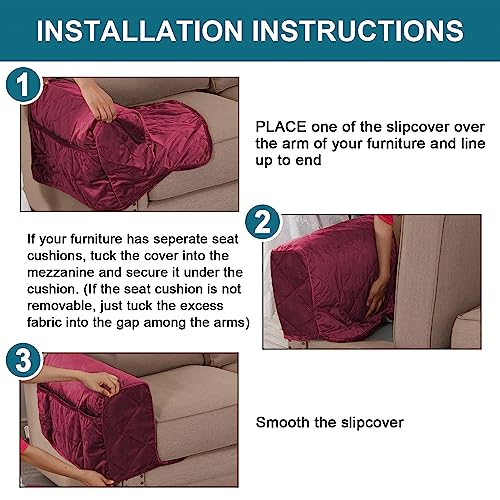 INSTALLATION INSTRUCTIONS

1

PLACE one of the slipcover over the arm of your furniture and line up to end

2

If your furniture has seperate seat cushions, tuck the cover into the mezzanine and secure it under the cushion. (If the seat cushion is not removable, just tuck the excess fabric into the gap among the arms)

3

Smooth the slipcover