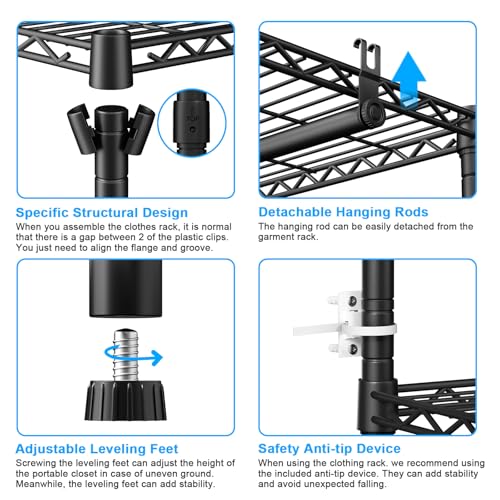 TOP

Specific Structural Design

When you assemble the clothes rack, it is normal that there is a gap between 2 of the plastic clips. You just need to align the flange and groove.

Detachable Hanging Rods

The hanging rod can be easily detached from the garment rack.

Adjustable Leveling Feet

Screwing the leveling feet can adjust the height of the portable closet in case of uneven ground. Meanwhile, the leveling feet can add stability.

Safety Anti-tip Device

When using the clothing rack. we recommend using the included anti-tip device. They can add stability and avoid unexpected falling.