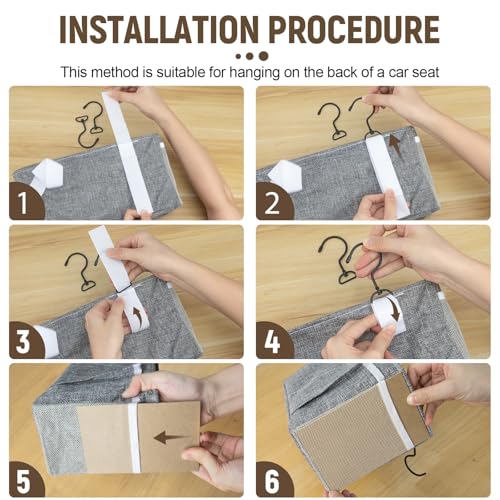 INSTALLATION PROCEDURE

This method is suitable for hanging on the back of a car seat

1

2

3

4

5

6