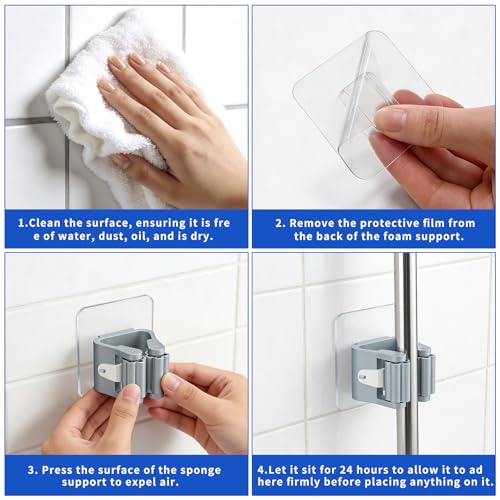 1.Clean the surface, ensuring it is fre e of water, dust, oil, and is dry.

2. Remove the protective film from the back of the foam support.

3. Press the surface of the sponge support to expel air.

4.Let it sit for 24 hours to allow it to ad here firmly before placing anything on it.