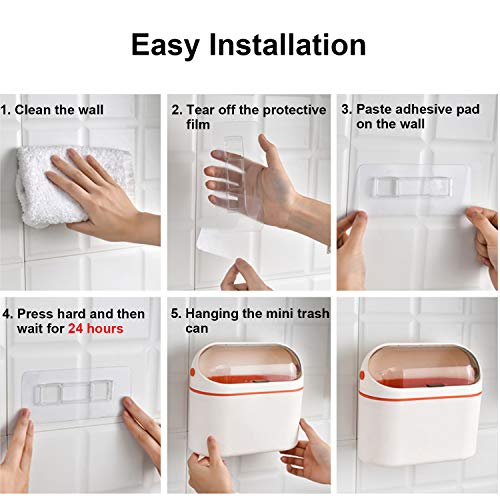 Easy Installation

1. Clean the wall

2. Tear off the protective film

3. Paste adhesive pad on the wall

4. Press hard and then wait for 24 hours

5. Hanging the mini trash can