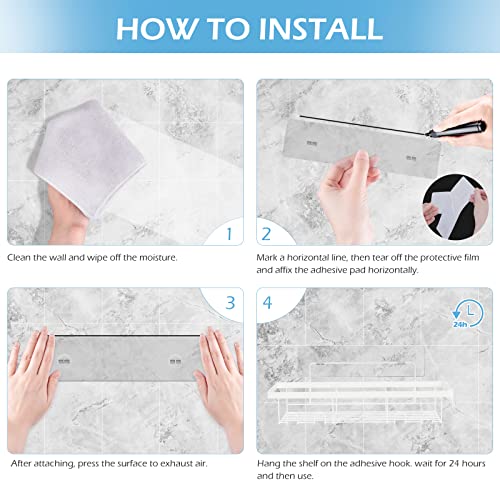 HOW TO INSTALL

1

Clean the wall and wipe off the moisture.

2

Mark a horizontal line, then tear off the protective film and affix the adhesive pad horizontally.

3

After attaching, press the surface to exhaust air.

4

24h

Hang the shelf on the adhesive hook. wait for 24 hours and then use.