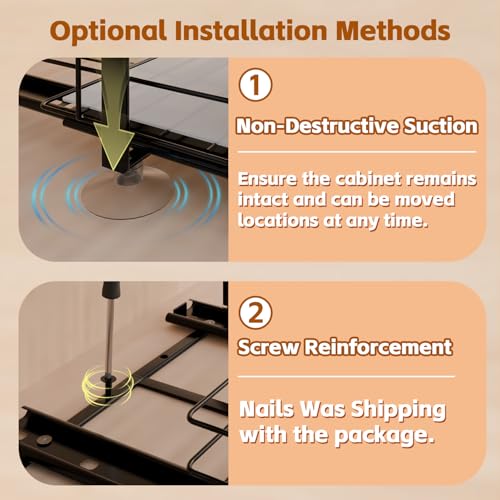 Optional Installation Methods

1

Non-Destructive Suction

Ensure the cabinet remains intact and can be moved locations at any time.

2

Screw Reinforcement

Nails Was Shipping with the package.