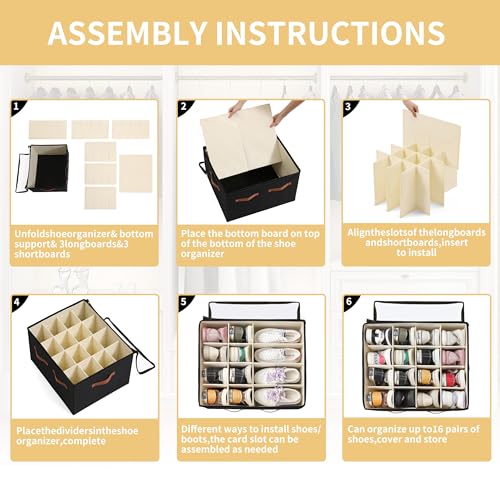 ASSEMBLY INSTRUCTIONS

1

Unfoldshoeorganizer& bottom support& 3longboards&3 shortboards

2

Place the bottom board on top of the bottom of the shoe organizer

3

Aligntheslotsof thelongboards andshortboards,insert to install

4

Placethedividersintheshoe organizer,complete

5

Different ways to install shoes/ boots,the card slot can be assembled as needed

6

Can organize up to16 pairs of shoes,cover and store