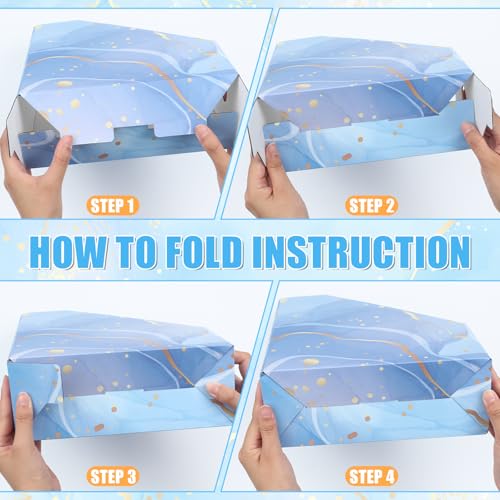 STEP 1

STEP 2

HOW TO FOLD INSTRUCTION

STEP 3

STEP 4