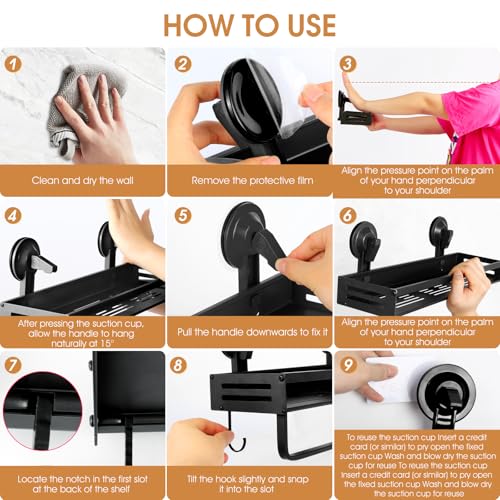 HOW TO USE

1
Clean and dry the wall

2
Remove the protective film

3
Align the pressure point on the palm of your hand perpendicular to your shoulder

4
After pressing the suction cup, allow the handle to hang naturally at 15°

5
Pull the handle downwards to fix it

6
Align the pressure point on the palm of your hand perpendicular to your shoulder

7
Locate the notch in the first slot at the back of the shelf

8
Tilt the hook slightly and snap it into the slot

9
To reuse the suction cup Insert a credit card (or similar) to pry open the fixed suction cup Wash and blow dry the suction cup for reuse To reuse the suction cup Insert a credit card (or similar) to pry open the fixed suction cup Wash and blow dry the suction cup for reuse