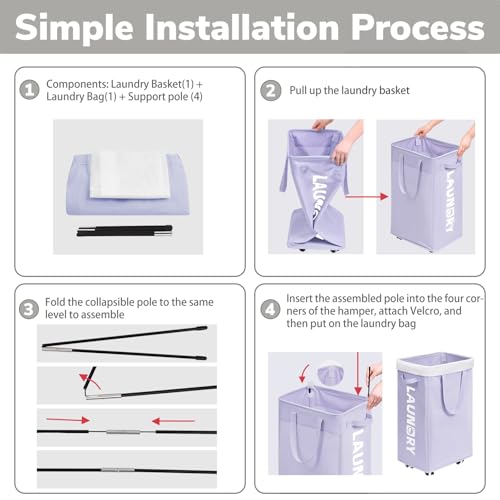 Simple Installation Process

1 Components: Laundry Basket(1) + Laundry Bag(1) + Support pole (4)

2 Pull up the laundry basket

LAUN

LAUNDRY

3 Fold the collapsible pole to the same level to assemble

4 Insert the assembled pole into the four corners of the hamper, attach Velcro, and then put on the laundry bag

LAUN

LAUNDRY