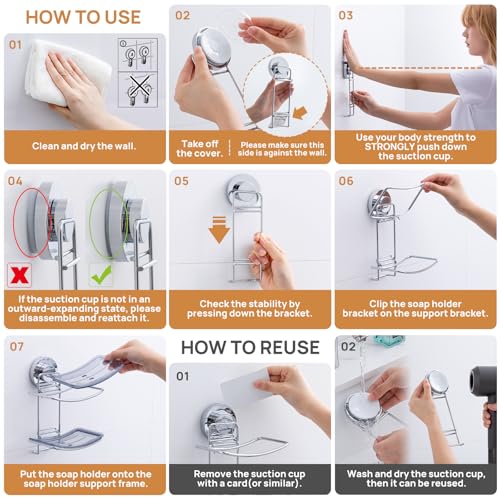 HOW TO USE

01

Clean and dry the wall.

02

Take off the cover.

Please make sure this side is against the wall.

03

Use your body strength to STRONGLY push down the suction cup.

04

If the suction cup is not in an outward-expanding state, please disassemble and reattach it.

05

Check the stability by pressing down the bracket.

06

Clip the soap holder bracket on the support bracket.

07

Put the soap holder onto the soap holder support frame.

HOW TO REUSE

01

Remove the suction cup with a card(or similar).

02

Wash and dry the suction cup, then it can be reused.