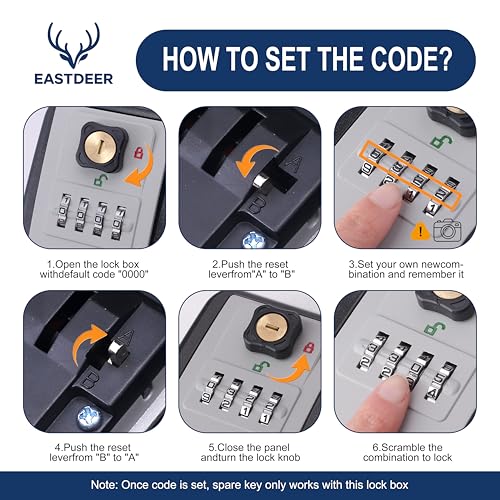 EASTDEER

HOW TO SET THE CODE?

A

B

1.Open the lock box withdefault code "0000"

2.Push the reset leverfrom"A" to "B"

3.Set your own newcombination and remember it

A

B

4.Push the reset leverfrom "B" to "A"

5.Close the panel andturn the lock knob

6.Scramble the combination to lock

Note: Once code is set, spare key only works with this lock box