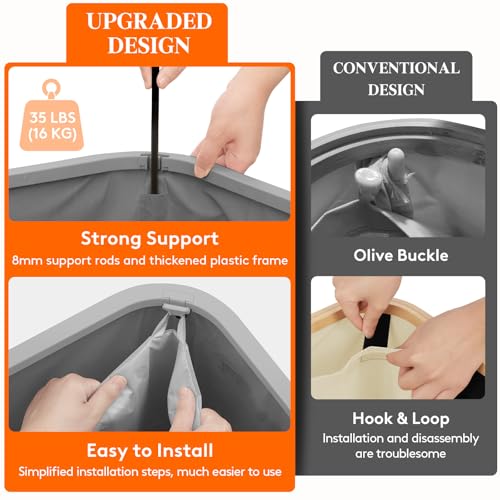 UPGRADED DESIGN

35 LBS (16 KG)

Strong Support

8mm support rods and thickened plastic frame

Easy to Install

Simplified installation steps, much easier to use

CONVENTIONAL DESIGN

Olive Buckle

Hook & Loop

Installation and disassembly are troublesome