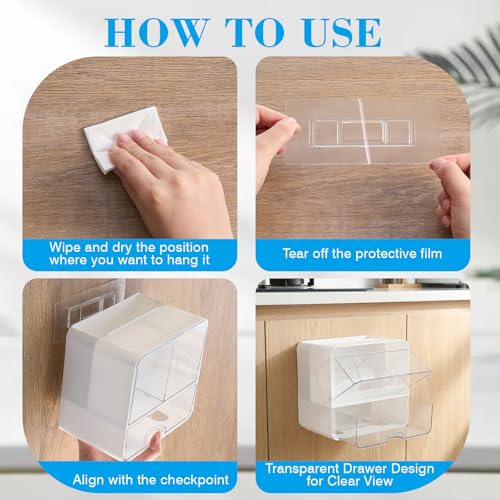 HOW TO USE

Wipe and dry the position where you want to hang it

Tear off the protective film

Align with the checkpoint

Transparent Drawer Design for Clear View