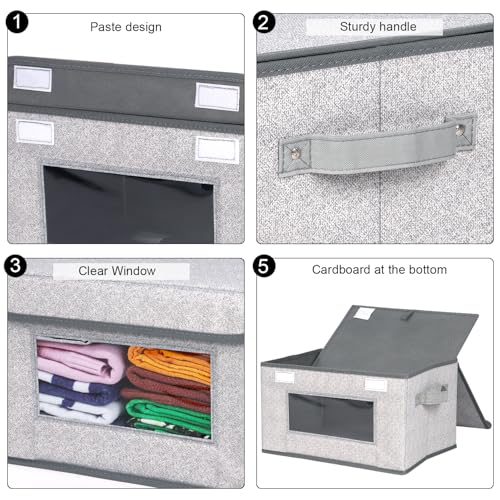 1 Paste design

2 Sturdy handle

3 Clear Window

5 Cardboard at the bottom