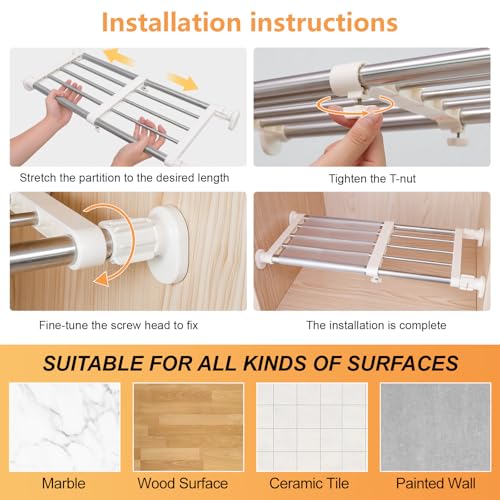 Installation instructions

Stretch the partition to the desired length

Tighten the T-nut

Fine-tune the screw head to fix

The installation is complete

SUITABLE FOR ALL KINDS OF SURFACES

Marble

Wood Surface

Ceramic Tile

Painted Wall