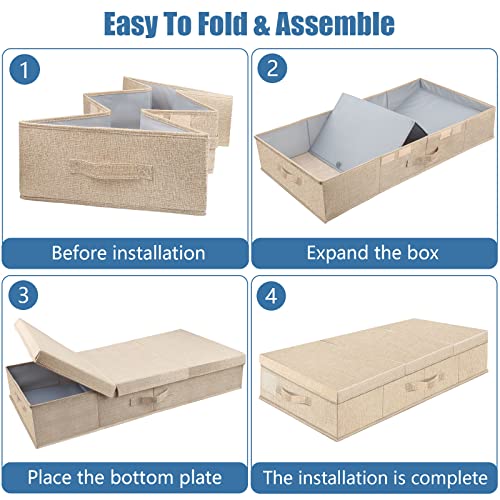 Easy To Fold & Assemble

1

Before installation

2

Expand the box

3

Place the bottom plate

4

The installation is complete