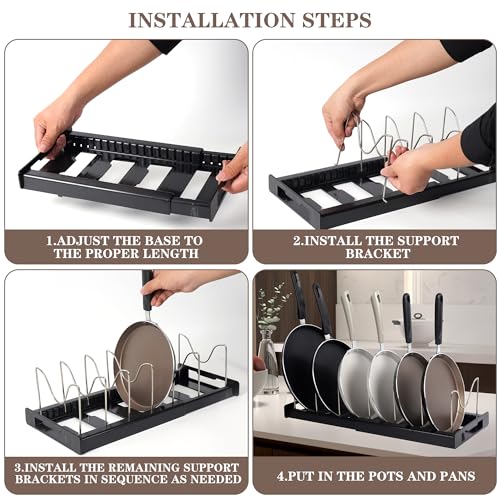 INSTALLATION STEPS

1.ADJUST THE BASE TO THE PROPER LENGTH

2.INSTALL THE SUPPORT BRACKET

3.INSTALL THE REMAINING SUPPORT BRACKETS IN SEQUENCE AS NEEDED

4.PUT IN THE POTS AND PANS