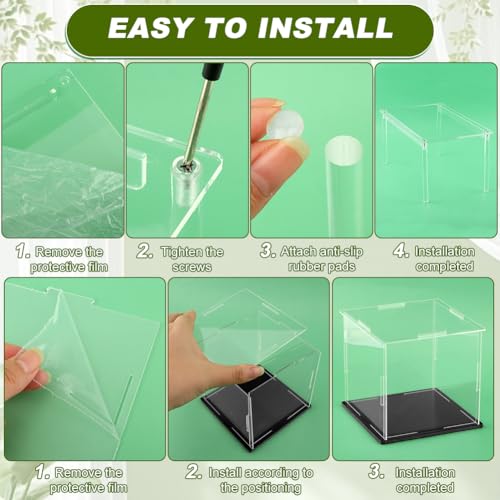 EASY TO INSTALL

1. Remove the protective film

2. Tighten the screws

3. Attach anti-slip rubber pads

4. Installation completed

1. Remove the protective film

2. Install according to the positioning

3. Installation completed