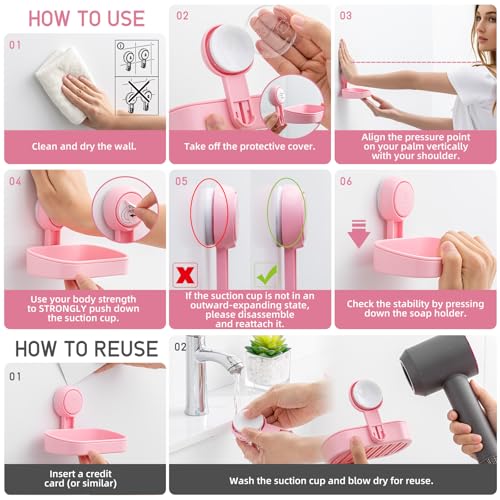 HOW TO USE

01

Clean and dry the wall.

02

Take off the protective cover.

03

Align the pressure point on your palm vertically with your shoulder.

04

Use your body strength to STRONGLY push down the suction cup.

05

If the suction cup is not in an outward-expanding state, please disassemble and reattach it.

06

Check the stability by pressing down the soap holder.

HOW TO REUSE

01

Insert a credit card (or similar)

02

Wash the suction cup and blow dry for reuse.