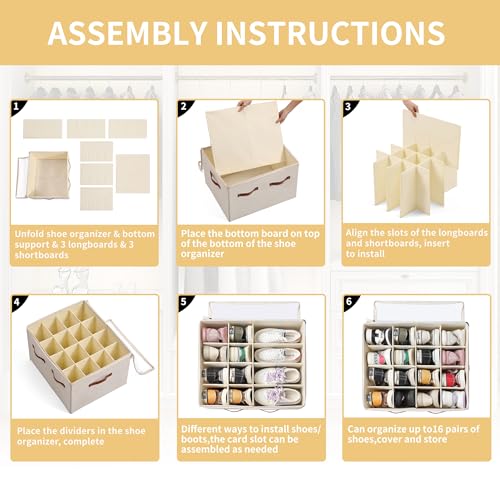 ASSEMBLY INSTRUCTIONS

1

Unfold shoe organizer & bottom support & 3 longboards & 3 shortboards

2

Place the bottom board on top of the bottom of the shoe organizer

3

Align the slots of the longboards and shortboards, insert to install

4

Place the dividers in the shoe organizer, complete

5

Different ways to install shoes/ boots,the card slot can be assembled as needed

6

Can organize up to16 pairs of shoes,cover and store