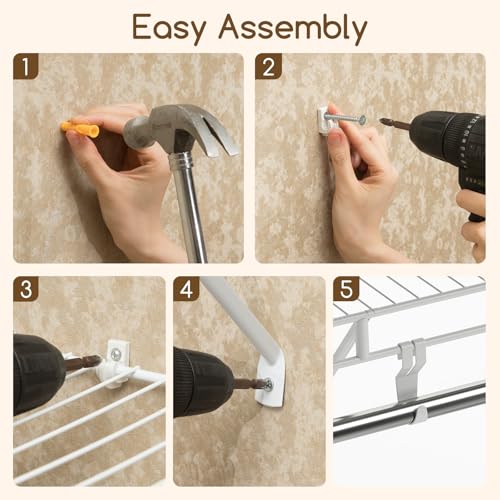 Easy Assembly

1

2

3

4

5