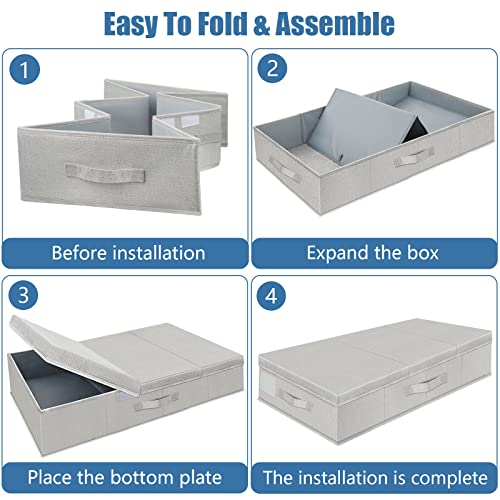 Easy To Fold & Assemble

1

Before installation

2

Expand the box

3

Place the bottom plate

4

The installation is complete