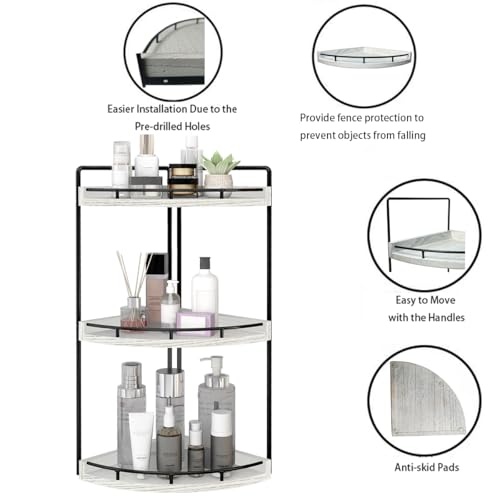 Easier Installation Due to the Pre-drilled Holes

Provide fence protection to prevent objects from falling

Easy to Move with the Handles

Anti-skid Pads