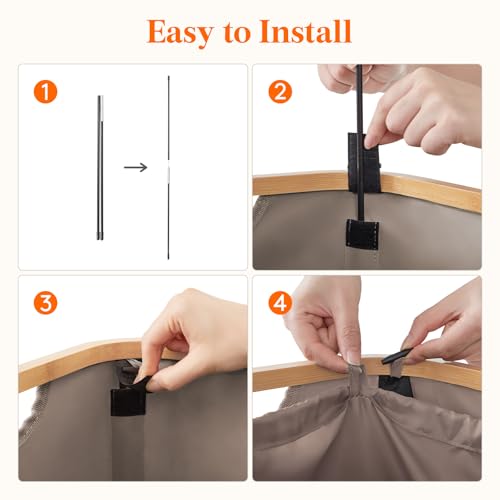 Easy to Install

1

2

3

4