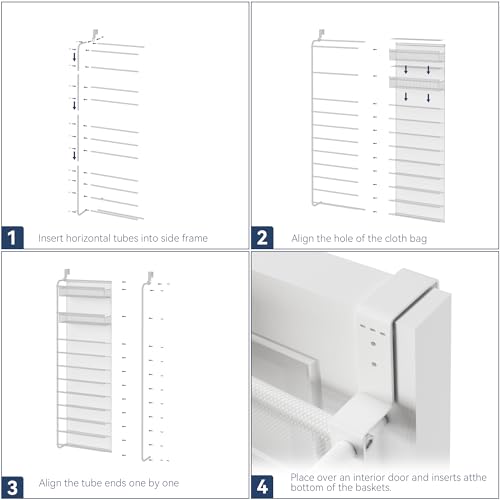 1
Insert horizontal tubes into side frame

2
Align the hole of the cloth bag

3
Align the tube ends one by one

4
Place over an interior door and inserts atthe bottom of the baskets.