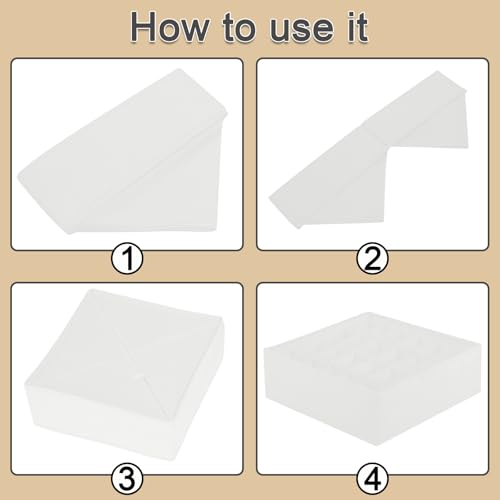 How to use it

1

2

3

4