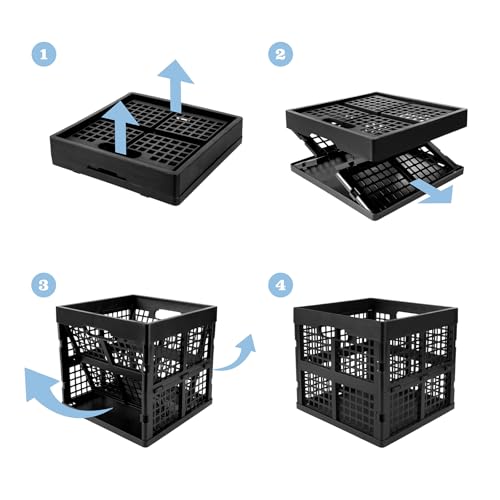 1

2

3

4