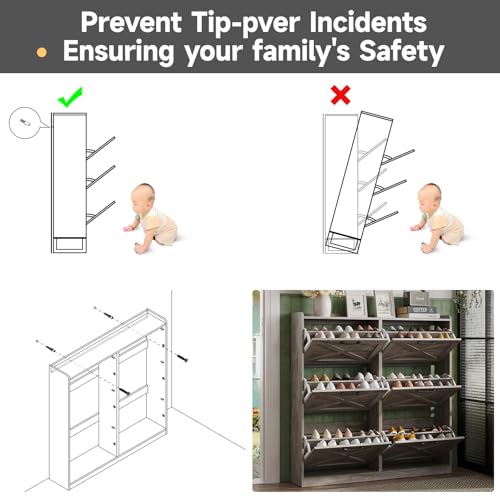 Prevent Tip-pver Incidents
Ensuring your family's Safety