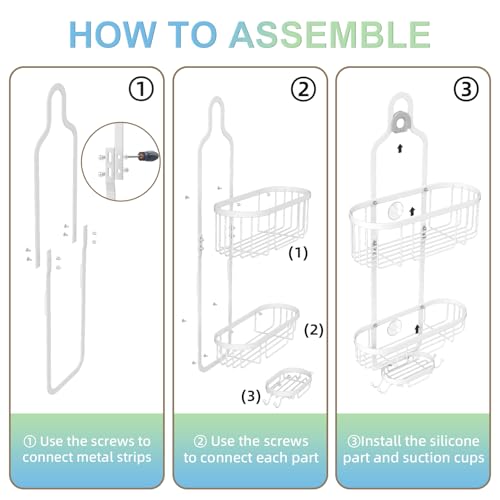 HOW TO ASSEMBLE

①

① Use the screws to connect metal strips

②

(1)

(2)

(3)

② Use the screws to connect each part

③

③Install the silicone part and suction cups