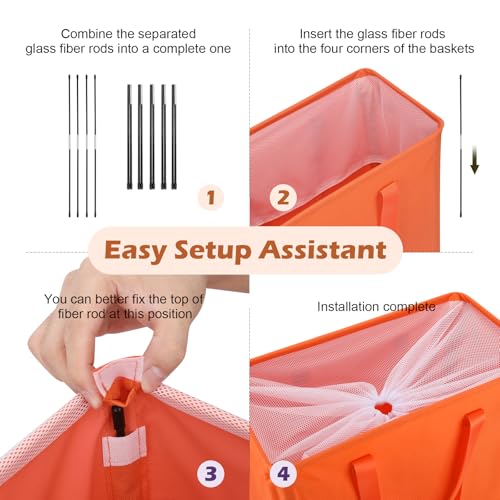 Combine the separated glass fiber rods into a complete one

Insert the glass fiber rods into the four corners of the baskets

1

2

Easy Setup Assistant

You can better fix the top of fiber rod at this position

Installation complete

3

4